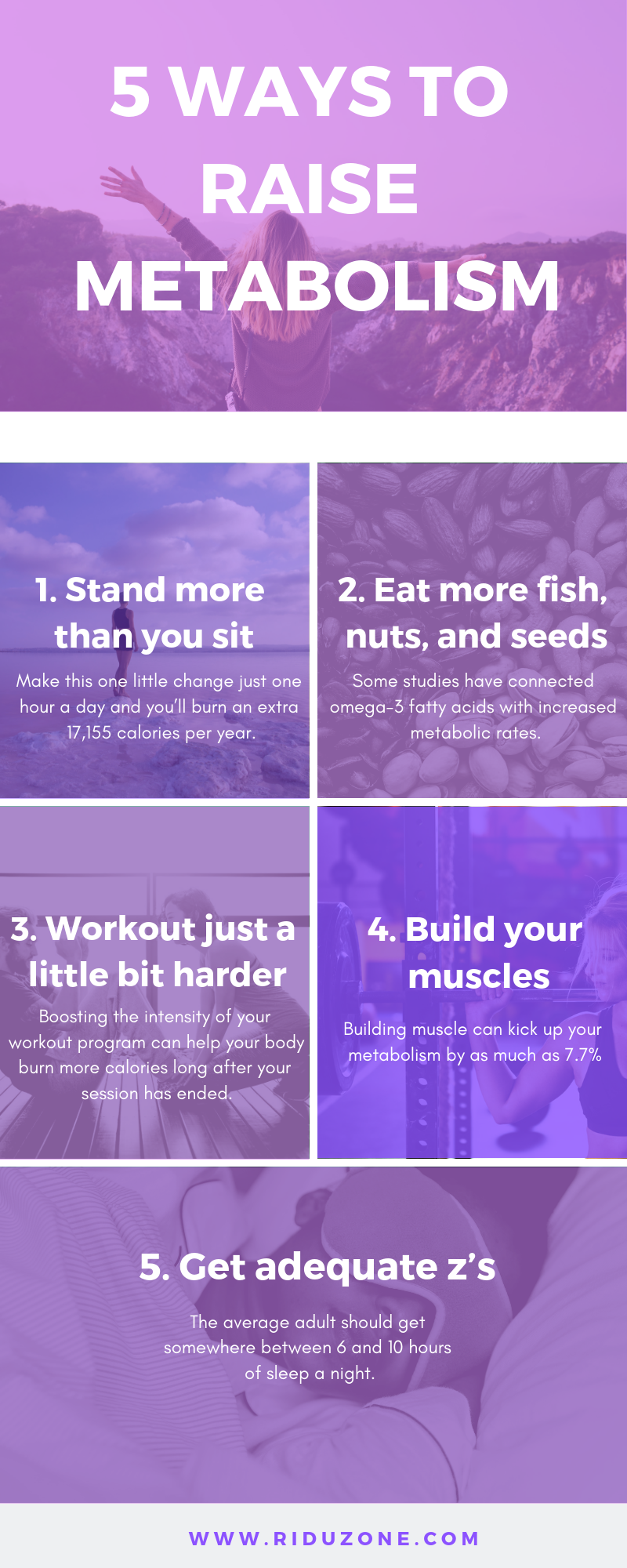 5 WAYS TO RAISE METABOLISM

1. Stand more than you sit

Make this one little change just one hour a day and you'll burn an extra 17,155 calories per year.

2. Eat more fish, nuts, and seeds

Some studies have connected omega-3 fatty acids with increased metabolic rates.

3. Workout just a little bit harder

Boosting the intensity of your workout program can help your body burn more calories long after your session has ended.

4. Build your muscles

Building muscle can kick up your metabolism by as much as 7.7%

5. Get adequate z's

The average adult should get somewhere between 6 and 10 hours of sleep a night.

WWW.RIDUZONE.COM